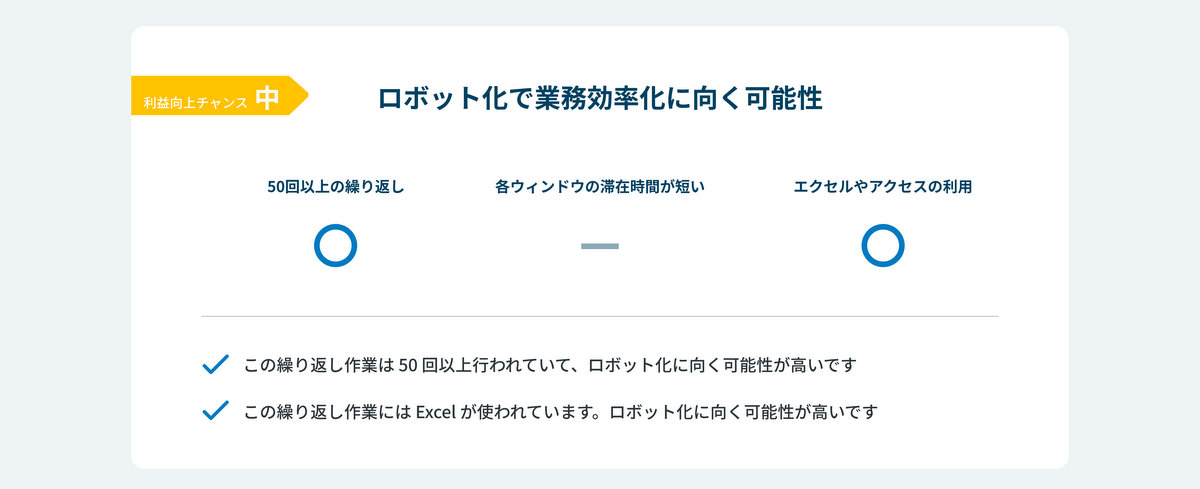 利益向上チャンス 中

ロボット化で業務効率化に向く可能性

50回以上の繰り返し

各ウィンドウの滞在時間が短い

エクセルやアクセスの利用

この繰り返し作業は 50 回以上行われていて、ロボット化に向く可能性が高いです

この繰り返し作業には Excel が使われています。ロボット化に向く可能性が高いです